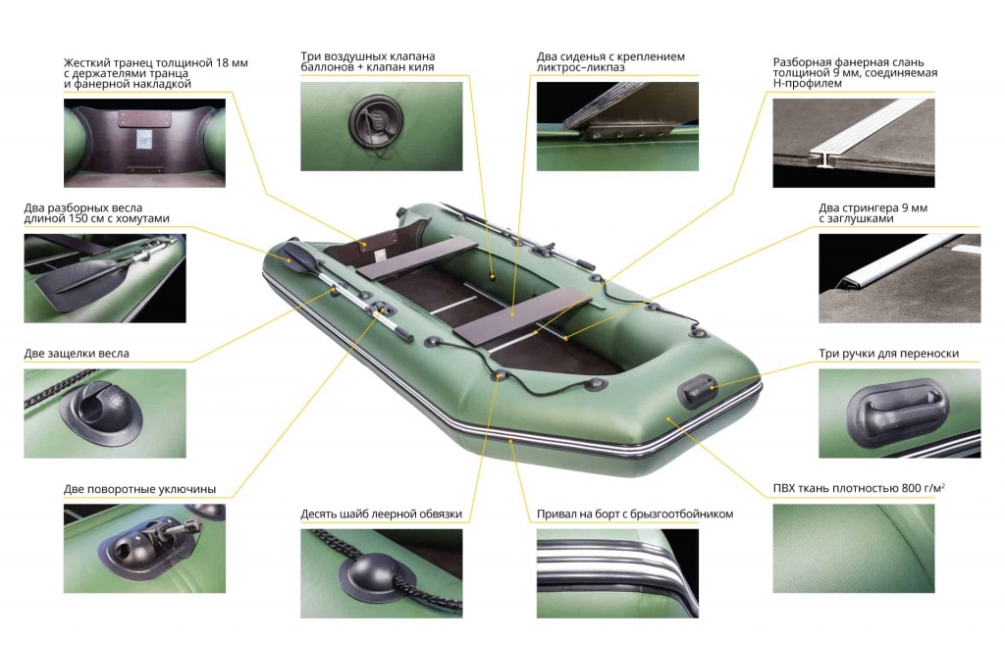 Жесткий транец толщиной 18 мм с держателями транца и фанерной накладкой

Три воздушных клапана баллонов + клапан киля

Два сиденья с креплением ликтрос–ликпаз

Разборная фанерная слань толщиной 9 мм, соединяемая Н-профилем

Два разборных весла длиной 150 см с хомутами

Два стрингера 9 мм с заглушками

Две защелки весла

Три ручки для переноски

Две поворотные уключины

Десять шайб леерной обвязки

Привал на борт с брызгоотбойником

ПВХ ткань плотностью 800 г/м$^2$