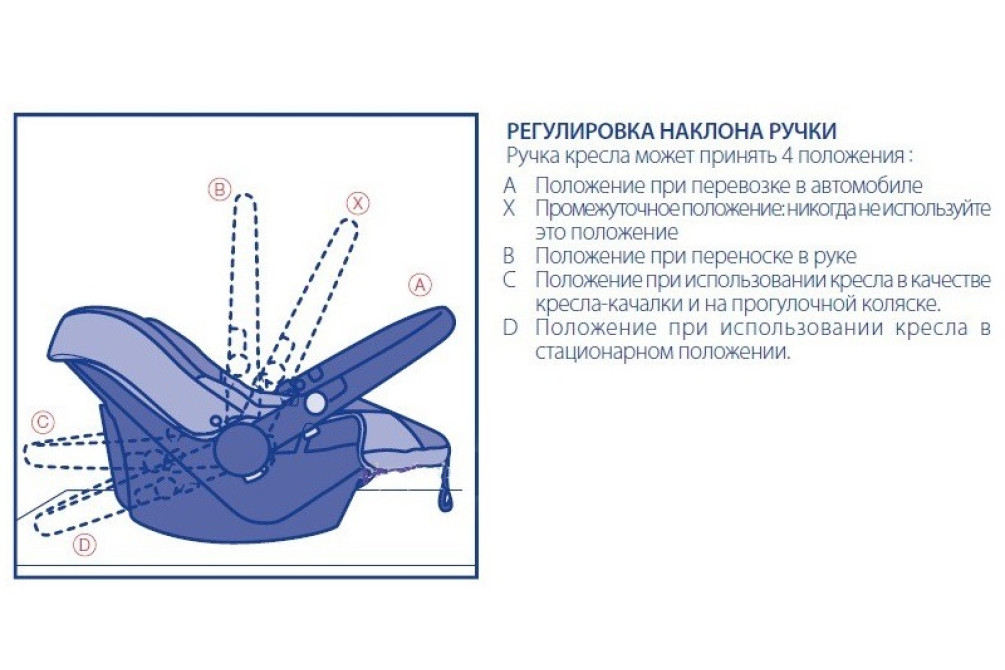 B

X

A

C

D

РЕГУЛИРОВКА НАКЛОНА РУЧКИ
Ручка кресла может принять 4 положения :

A Положение при перевозке в автомобиле
X Промежуточное положение: никогда не используйте это положение
B Положение при переноске в руке
C Положение при использовании кресла в качестве кресла-качалки и на прогулочной коляске.
D Положение при использовании кресла в стационарном положении.